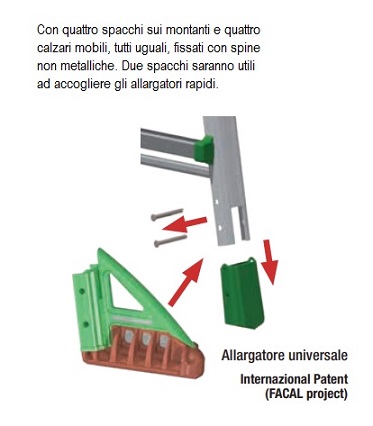 Con quattro spacchi sui montanti e quattro calzari mobili, tutti uguali, fissati con spine non metalliche. Due spacchi saranno utili ad accogliere gli allargatori rapidi.

Allargatore universale

Internazional Patent
(FACAL project)